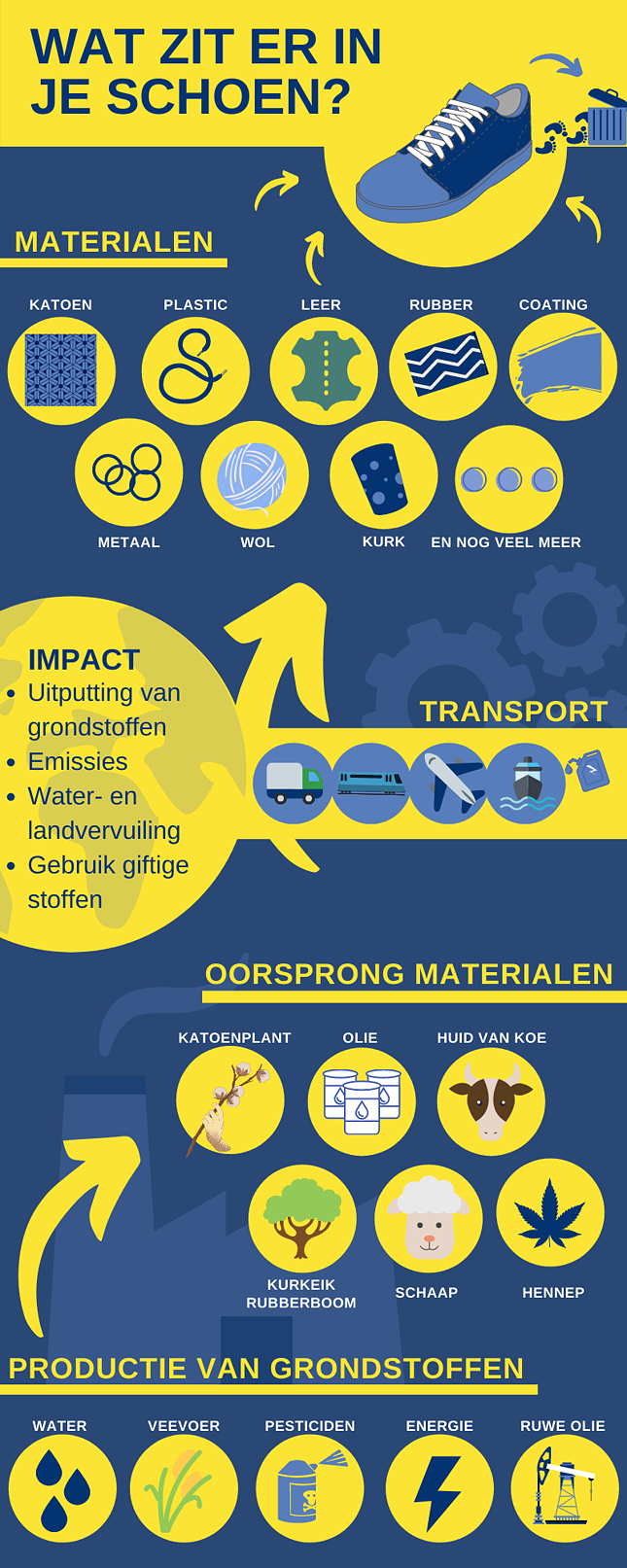 WAT ZIT ER IN JE SCHOEN?

MATERIALEN

KATOEN
PLASTIC
LEER
RUBBER
COATING

METAAL
WOL
KURK
EN NOG VEEL MEER

IMPACT
• Uitputting van grondstoffen
• Emissies
• Water- en landvervuiling
• Gebruik giftige stoffen

TRANSPORT

OORSPRONG MATERIALEN

KATOENPLANT
OLIE
HUID VAN KOE

KURKEIK RUBBERBOOM
SCHAAP
HENNEP

PRODUCTIE VAN GRONDSTOFFEN

WATER
VEEVOER
PESTICIDEN
ENERGIE
RUWE OLIE